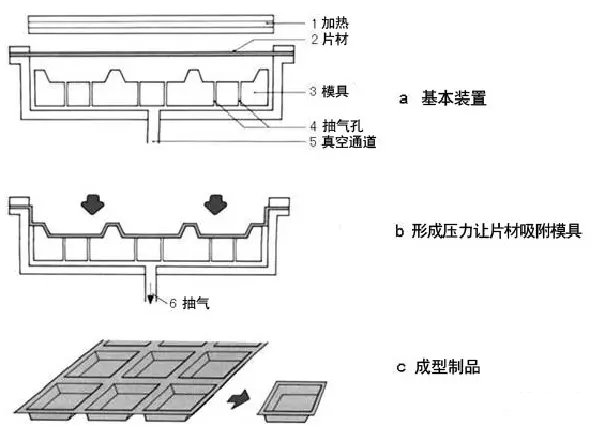 1 加热
2 片材
3 模具
4 抽气孔
5 真空通道

a 基本装置

b 形成压力让片材吸附模具

6 抽气

c 成型制品